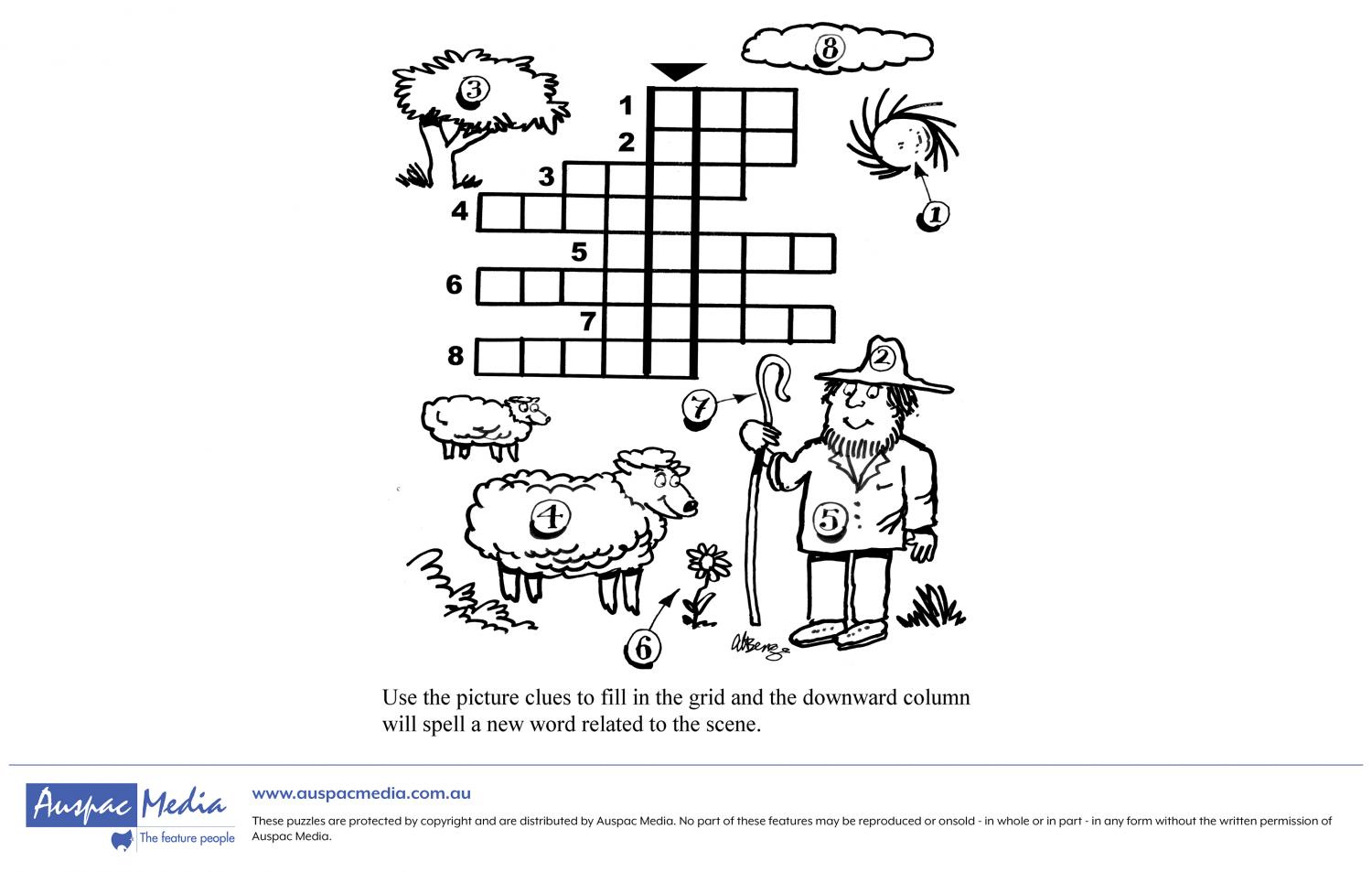 8
3
1
2
3
4
5
6
7
8
1
2
7
4
5
6

Use the picture clues to fill in the grid and the downward column will spell a new word related to the scene.

Auspac Media
The feature people
www.auspacmedia.com.au
These puzzles are protected by copyright and are distributed by Auspac Media. No part of these features may be reproduced or onsold - in whole or in part - in any form without the written permission of Auspac Media.